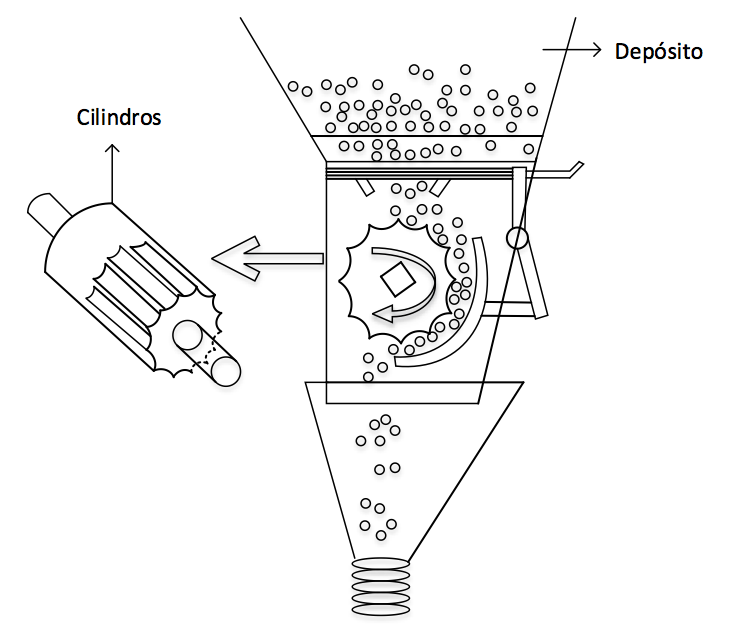 Depósito

Cilindros